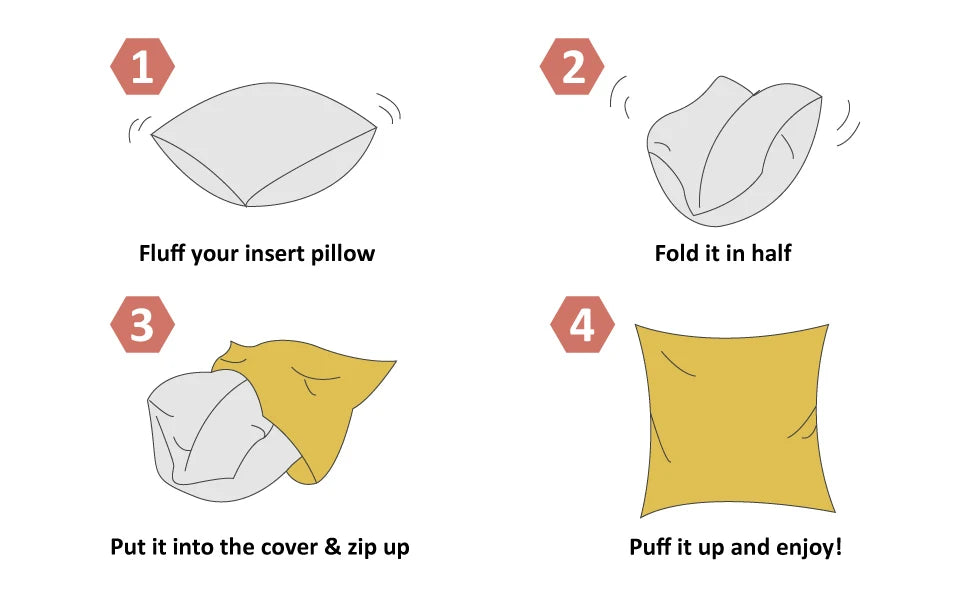 1

Fluff your insert pillow

2

Fold it in half

3

Put it into the cover & zip up

4

Puff it up and enjoy!